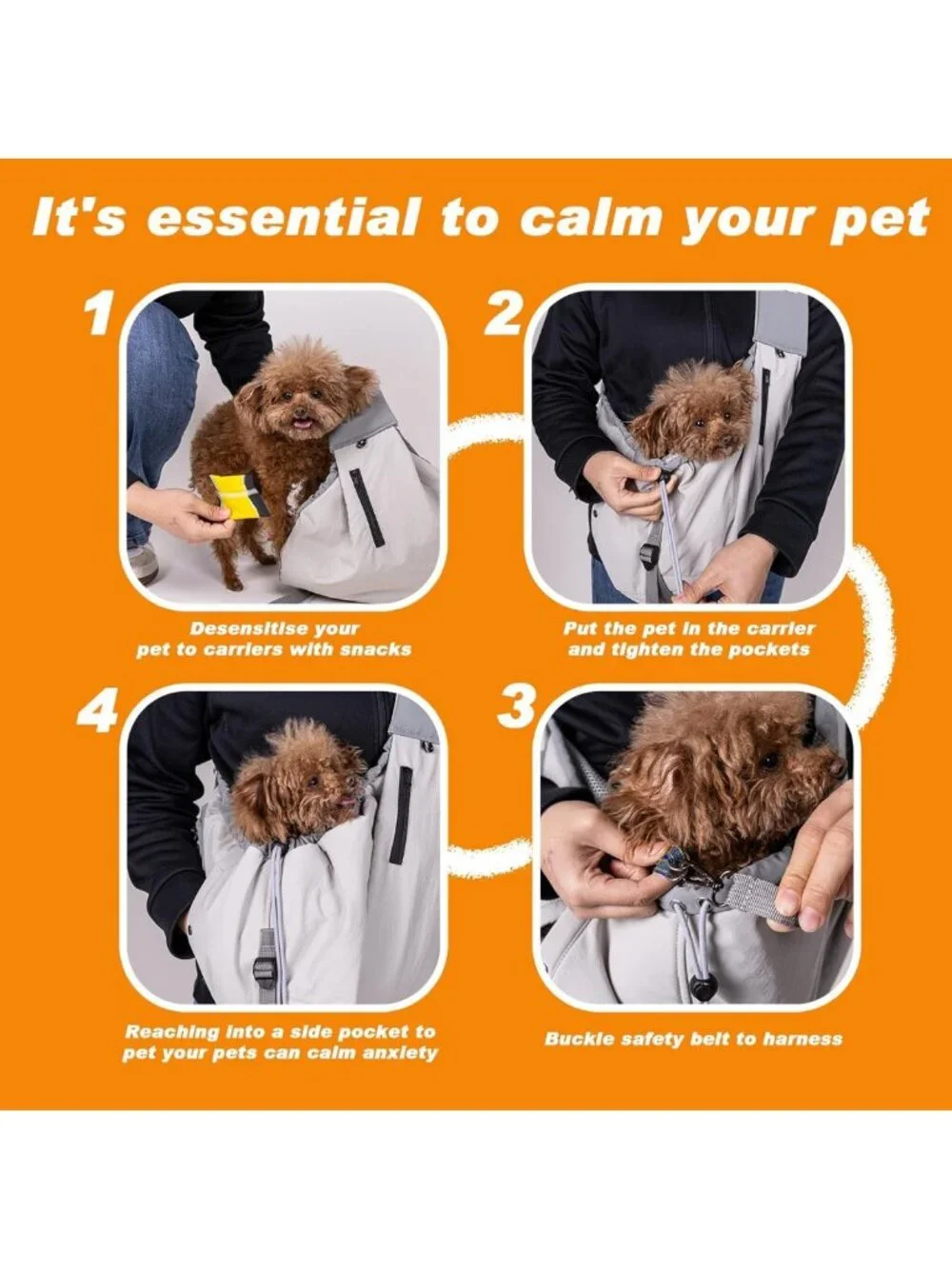 It's essential to calm your pet

1

Desensitise your pet to carriers with snacks

2

Put the pet in the carrier and tighten the pockets

4

Reaching into a side pocket to pet your pets can calm anxiety

3

Buckle safety belt to harness